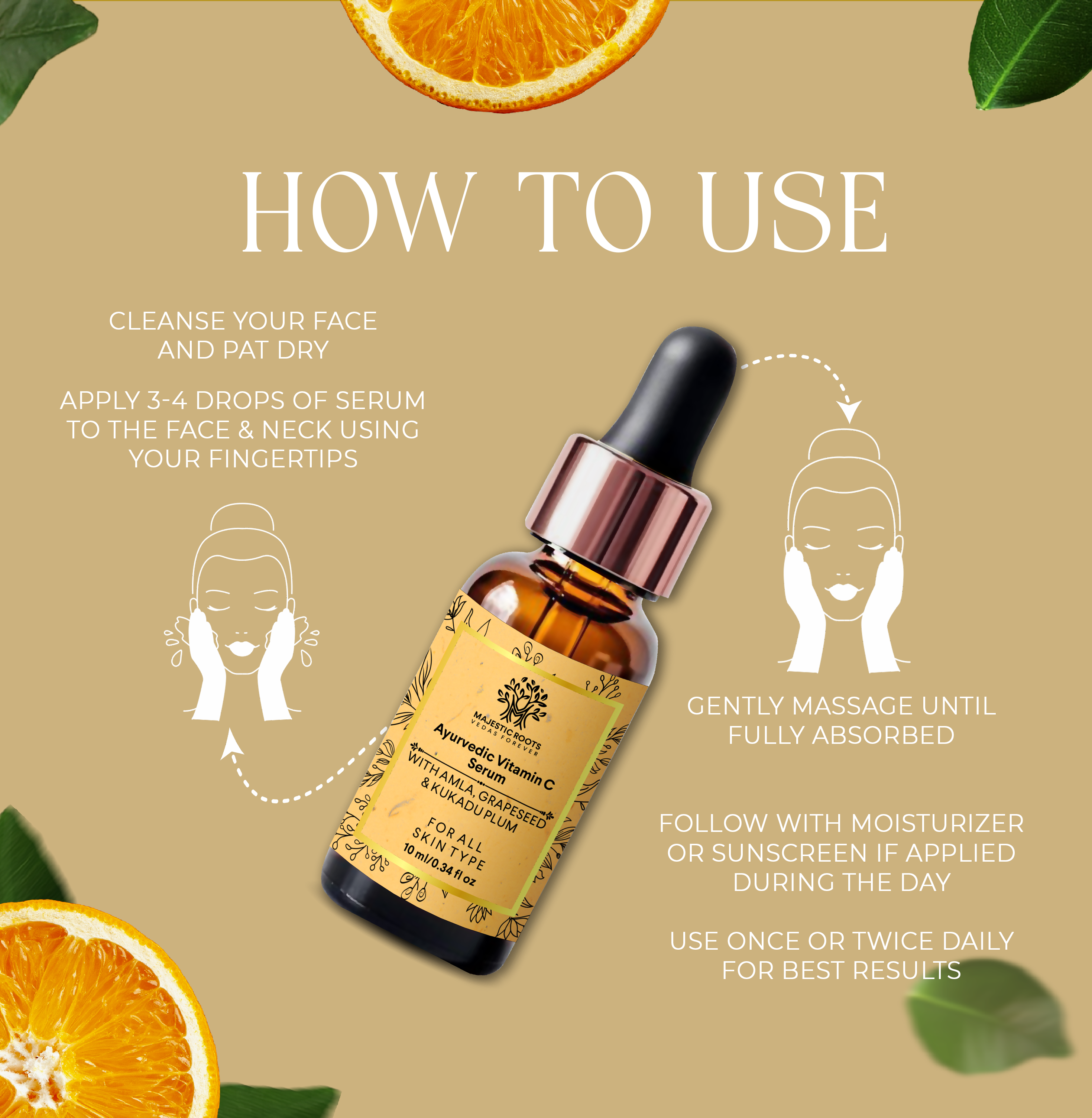 HOW TO USE

CLEANSE YOUR FACE AND PAT DRY

APPLY 3-4 DROPS OF SERUM TO THE FACE & NECK USING YOUR FINGERTIPS

MAJESTIC ROOTS
VEDAS FOREVER

Ayurvedic Vitamin C Serum

WITH AMLA, GRAPESEED & KUKADU PLUM

FOR ALL SKIN TYPE

10 ml/0.34 fl oz

GENTLY MASSAGE UNTIL FULLY ABSORBED

FOLLOW WITH MOISTURIZER OR SUNSCREEN IF APPLIED DURING THE DAY

USE ONCE OR TWICE DAILY FOR BEST RESULTS